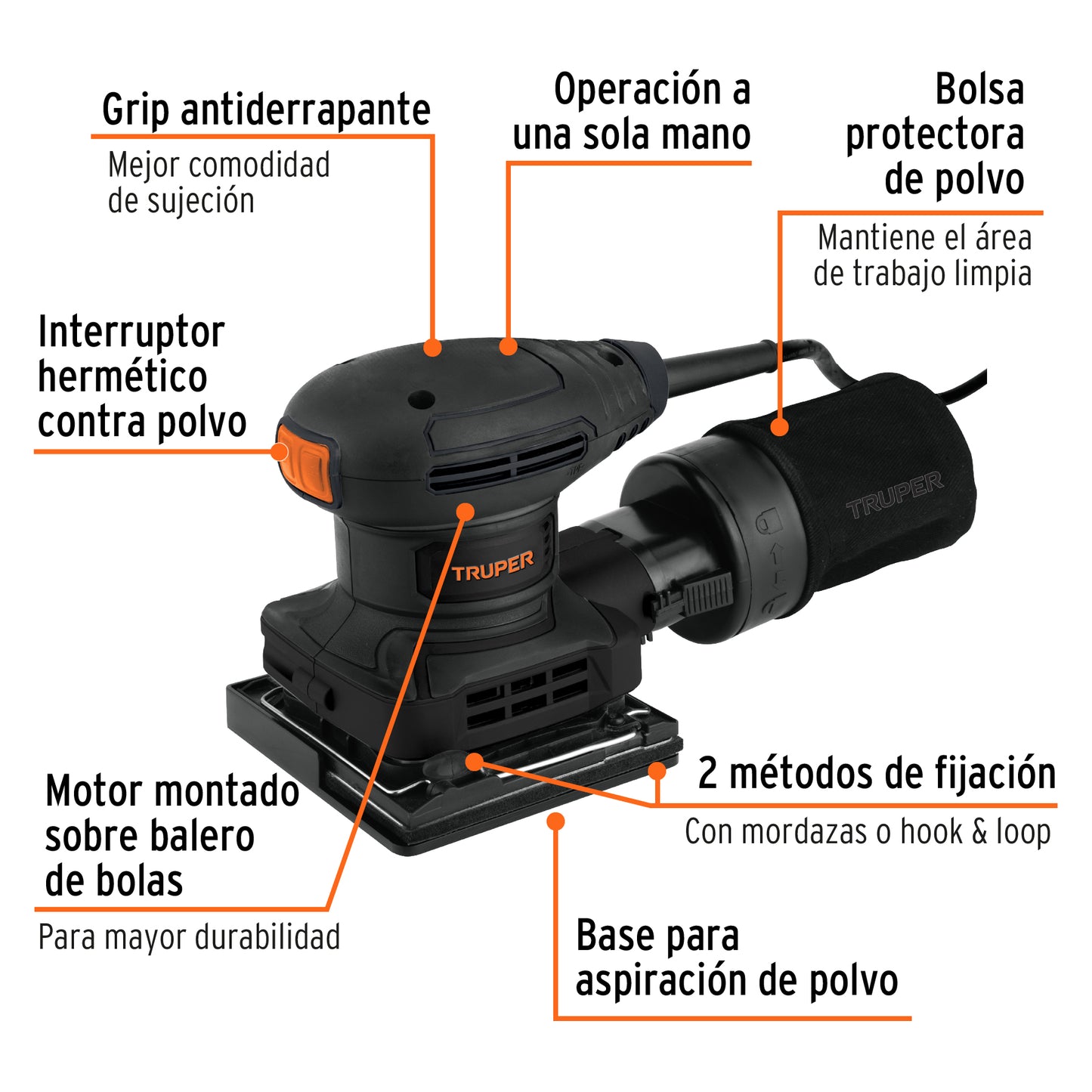 Grip antiderrapante
Mejor comodidad de sujeción

Operación a una sola mano

Bolsa protectora de polvo
Mantiene el área de trabajo limpia

Interruptor hermético contra polvo

TRUPER

TRUPER

Motor montado sobre balero de bolas
Para mayor durabilidad

2 métodos de fijación
Con mordazas o hook & loop

Base para aspiración de polvo